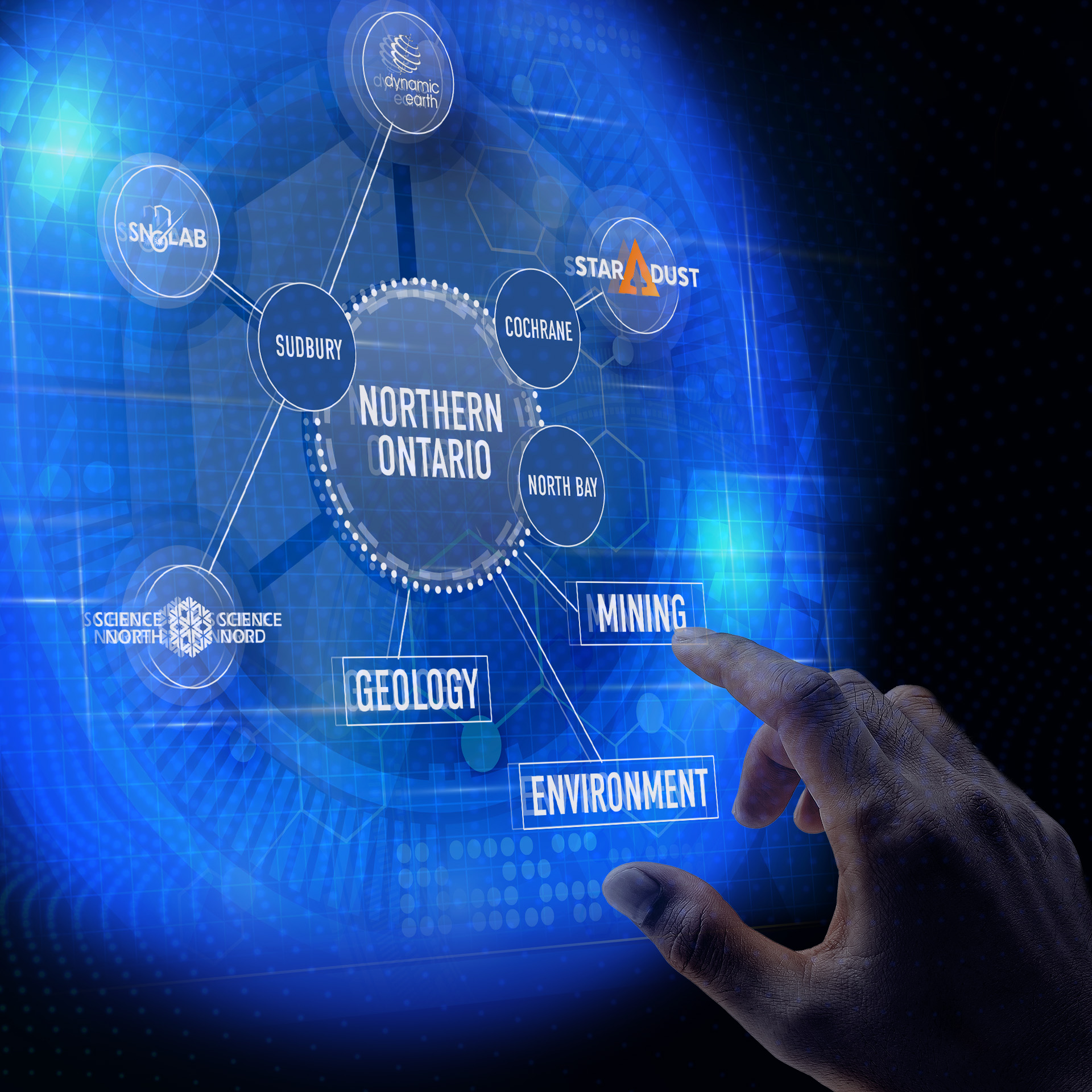 dynamic earth

SNOLAB

STAR DUST

SUDBURY

COCHRANE

NORTHERN ONTARIO

NORTH BAY

SCIENCE NORTH SCIENCE NORD

MINING

GEOLOGY

ENVIRONMENT